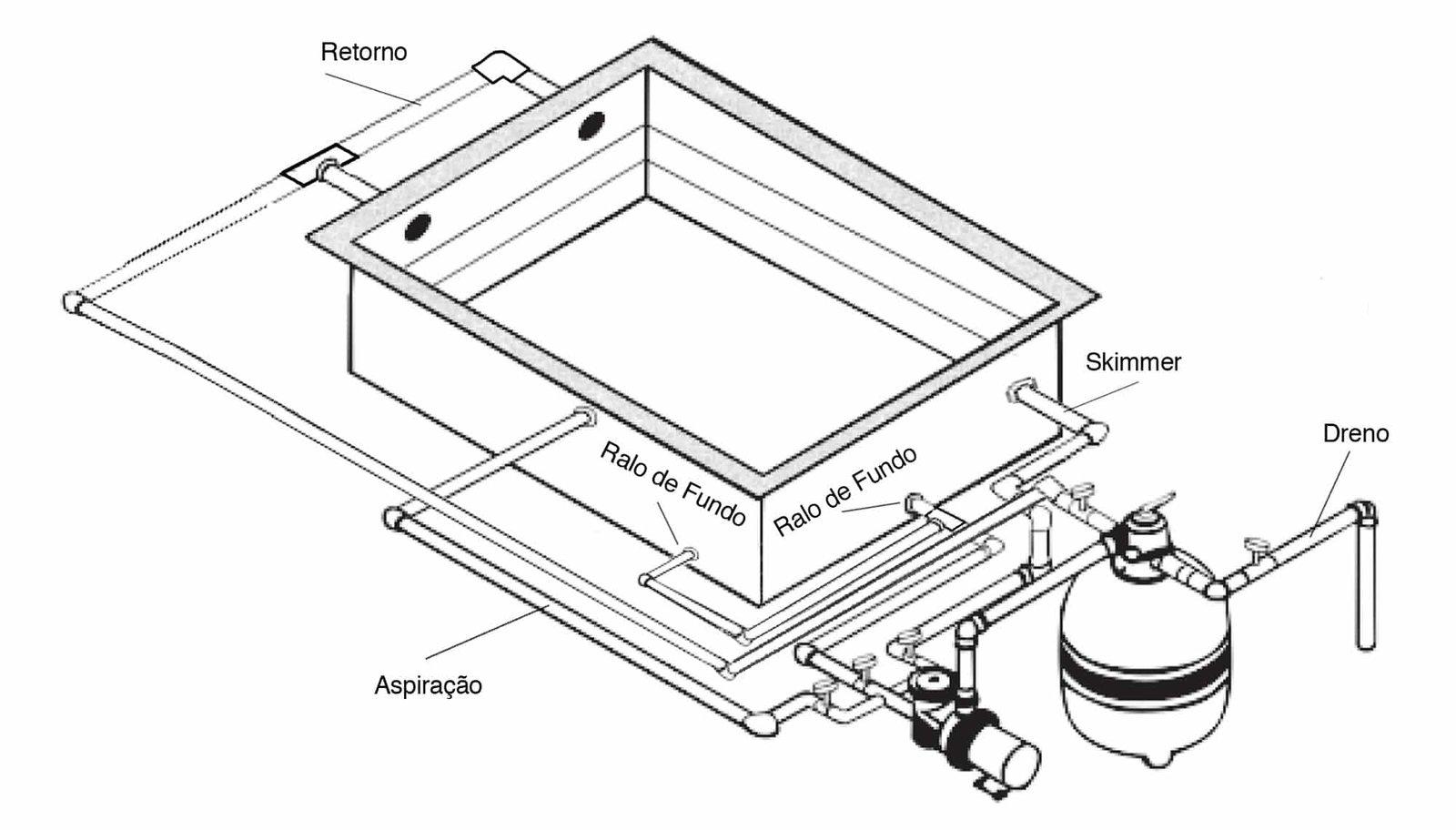 Retorno

Skimmer

Dreno

Ralo de Fundo

Ralo de Fundo

Aspiração